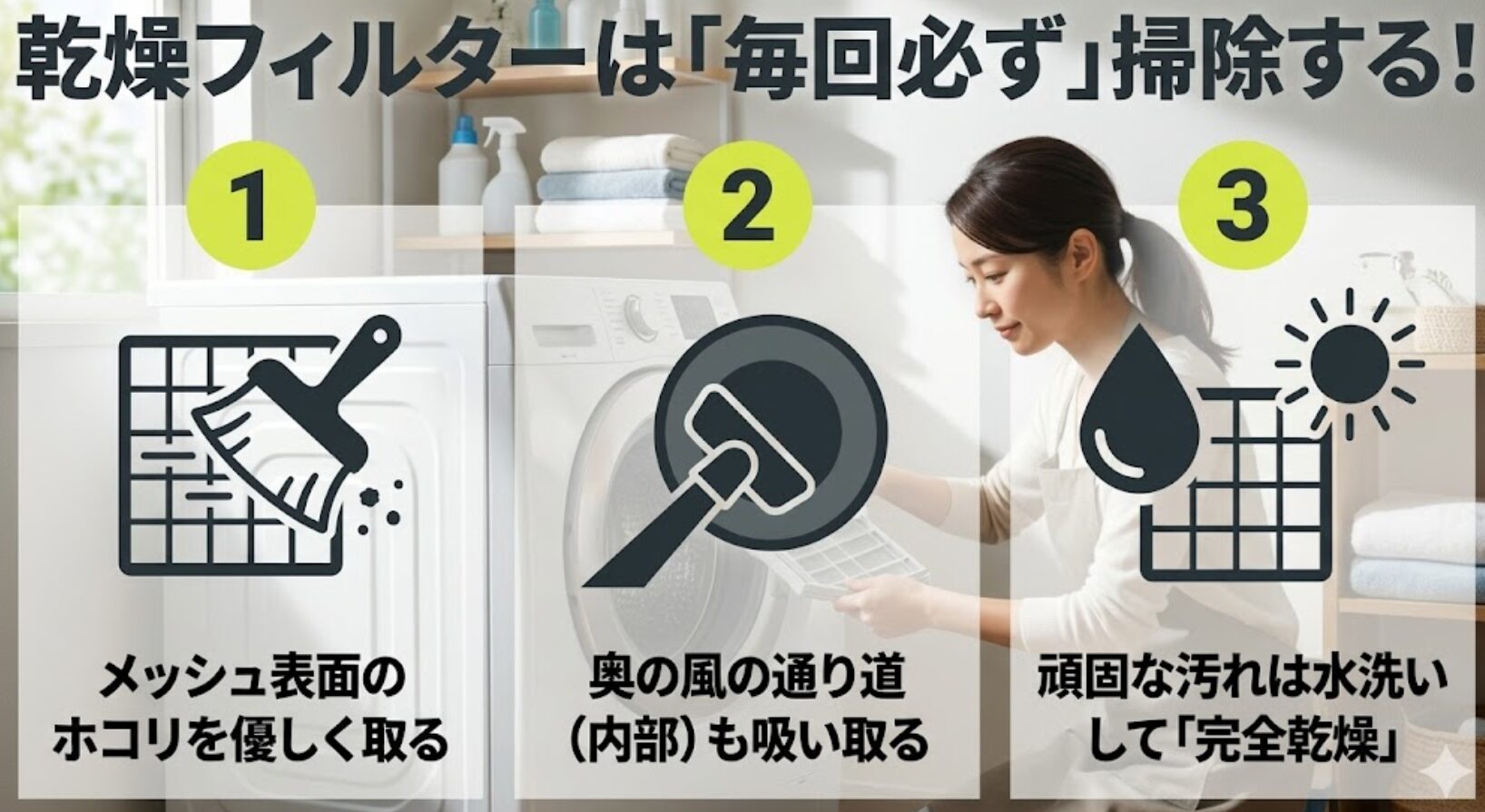 乾燥フィルターは「毎回必ず」掃除する!

1

メッシュ表面のホコリを優しく取る

2

奥の風の通り道（内部）も吸い取る

3

頑固な汚れは水洗いして「完全乾燥」