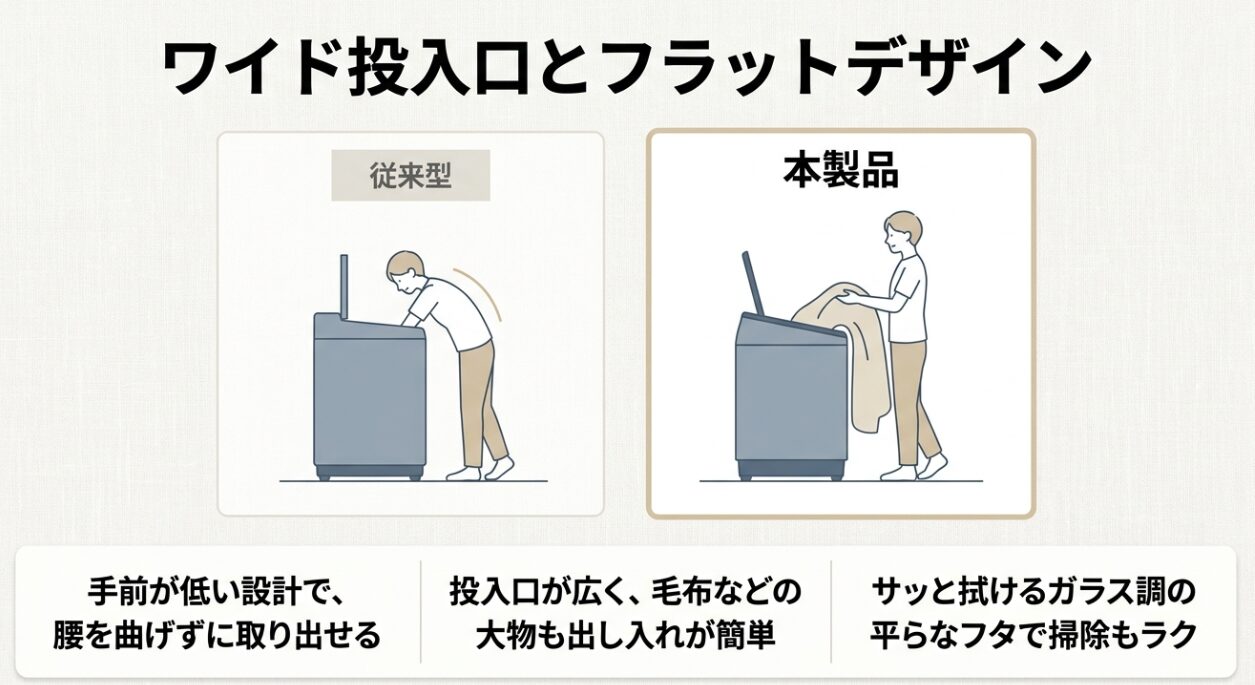 ワイド投入口とフラットデザイン

従来型

本製品

手前が低い設計で、腰を曲げずに取り出せる

投入口が広く、毛布などの大物も出し入れが簡単

サッと拭けるガラス調の平らなフタで掃除もラク